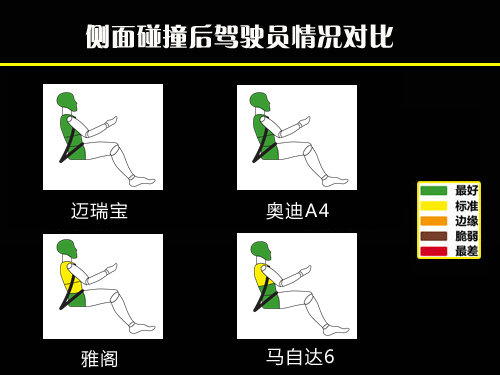 侧面碰撞后驾驶员情况对比

迈瑞宝

奥迪A4

雅阁

马自达6

最好
标准
边缘
脆弱
最差